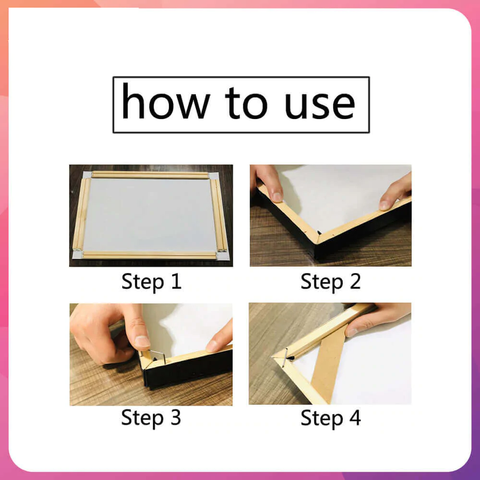 how to use

Step 1

Step 2

Step 3

Step 4